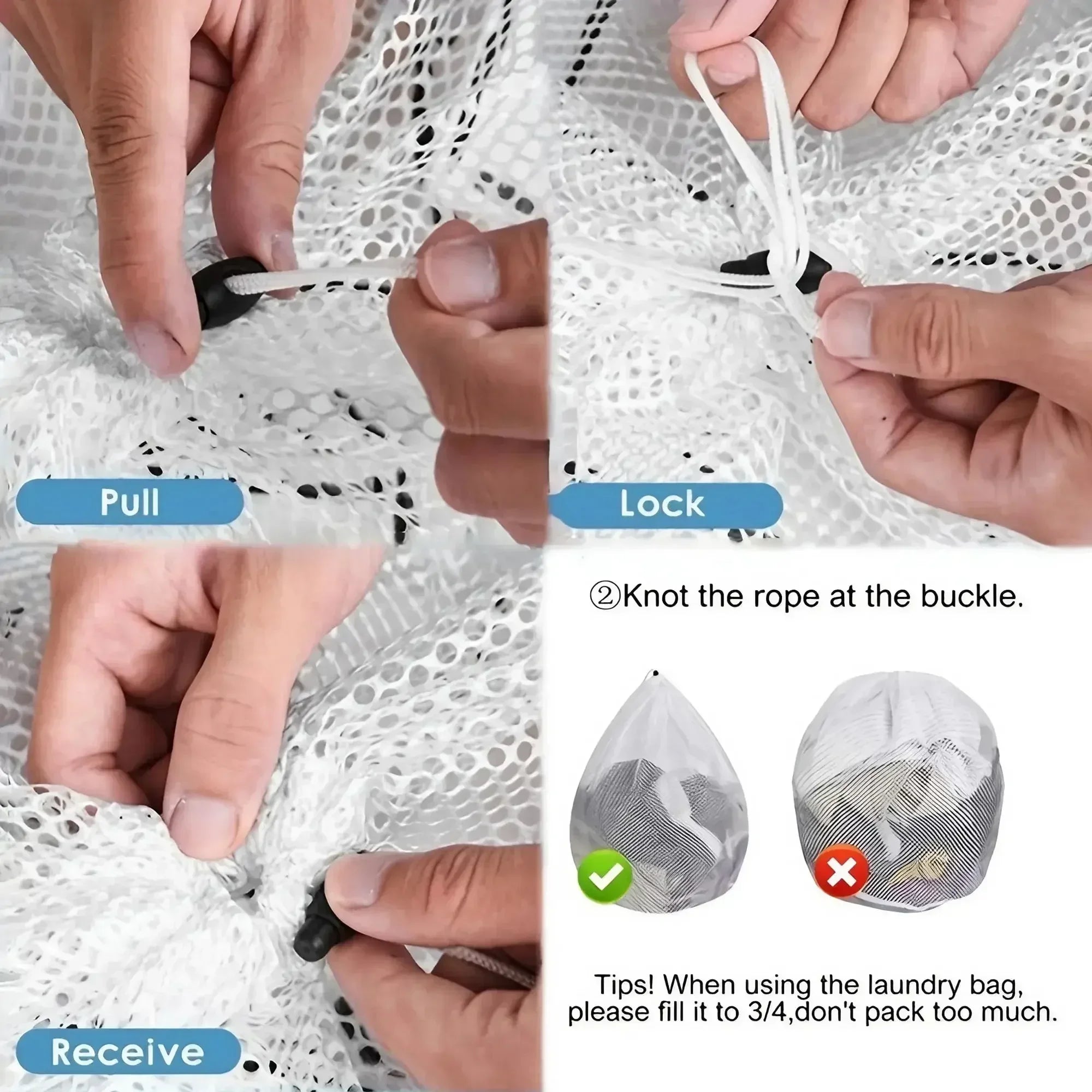 Pull

Lock

Receive

②Knot the rope at the buckle.

Tips! When using the laundry bag, please fill it to 3/4,don't pack too much.